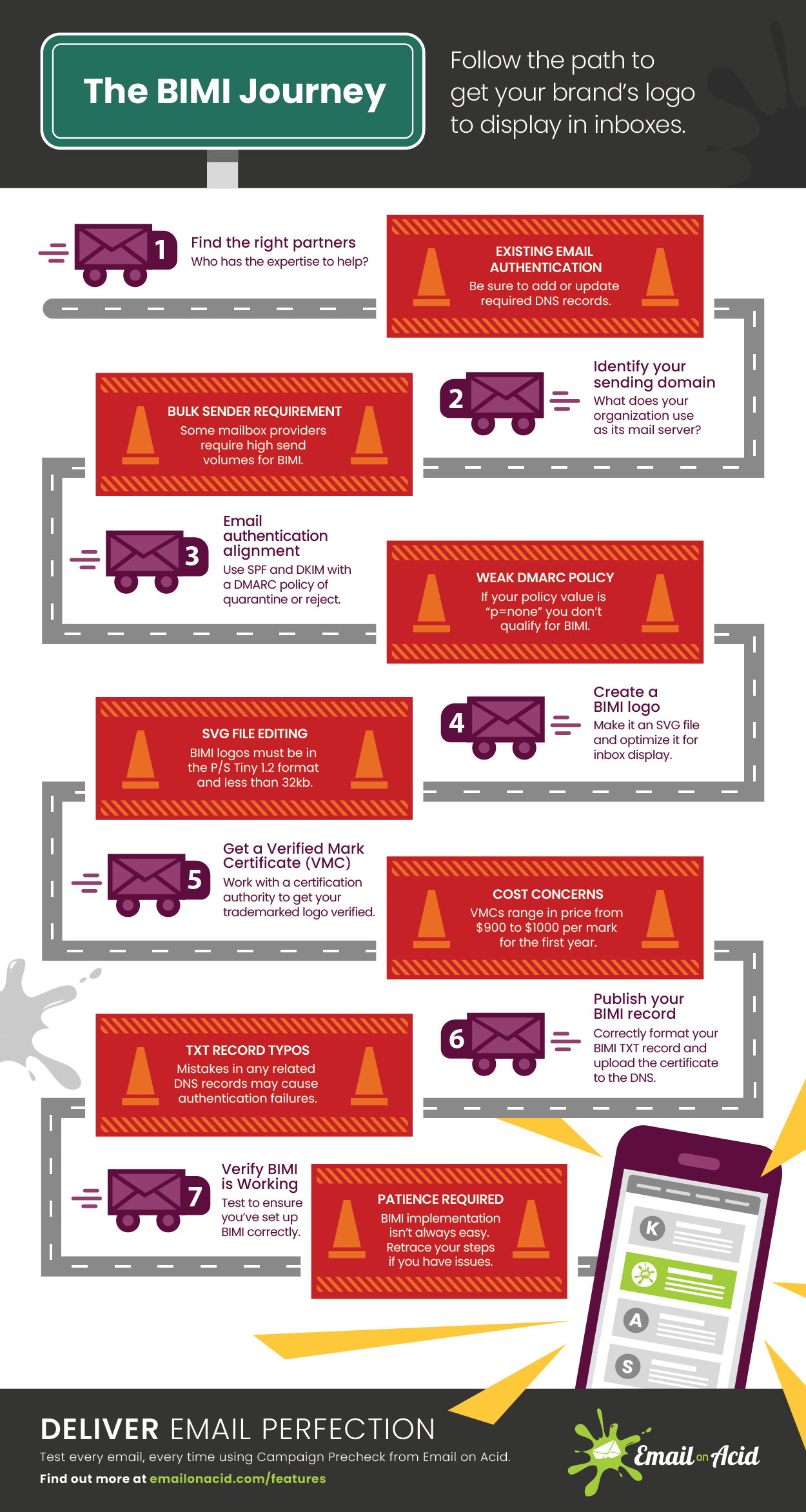 The BIMI Journey

Follow the path to get your brand's logo to display in inboxes.

1 Find the right partners
Who has the expertise to help?

EXISTING EMAIL AUTHENTICATION
Be sure to add or update required DNS records.

2 Identify your sending domain
What does your organization use as its mail server?

BULK SENDER REQUIREMENT
Some mailbox providers require high send volumes for BIMI.

3 Email authentication alignment
Use SPF and DKIM with a DMARC policy of quarantine or reject.

WEAK DMARC POLICY
If your policy value is "p=none" you don't qualify for BIMI.

4 Create a BIMI logo
Make it an SVG file and optimize it for inbox display.

SVG FILE EDITING
BIMI logos must be in the P/S Tiny 1.2 format and less than 32kb.

5 Get a Verified Mark Certificate (VMC)
Work with a certification authority to get your trademarked logo verified.

COST CONCERNS
VMCs range in price from $900 to $1000 per mark for the first year.

6 Publish your BIMI record
Correctly format your BIMI TXT record and upload the certificate to the DNS.

TXT RECORD TYPOS
Mistakes in any related DNS records may cause authentication failures.

7 Verify BIMI is Working
Test to ensure you've set up BIMI correctly.

PATIENCE REQUIRED
BIMI implementation isn't always easy. Retrace your steps if you have issues.

K
A
S

DELIVER EMAIL PERFECTION
Test every email, every time using Campaign Precheck from Email on Acid.
Find out more at emailonacid.com/features

Email on Acid