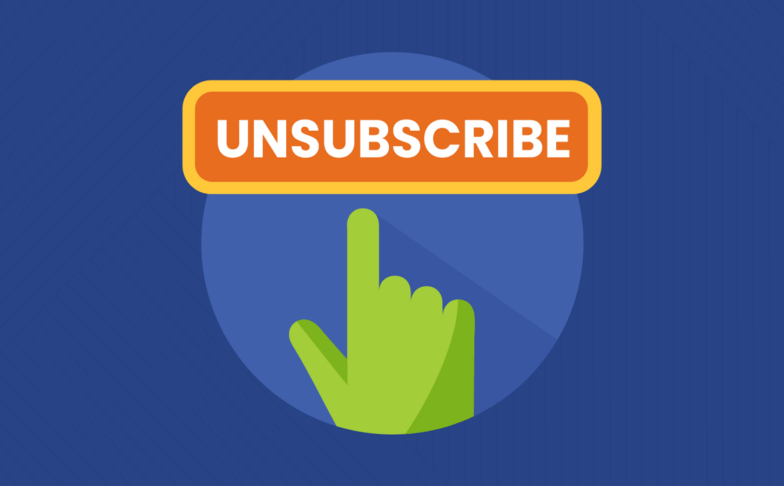 UNSUBSCRIBE